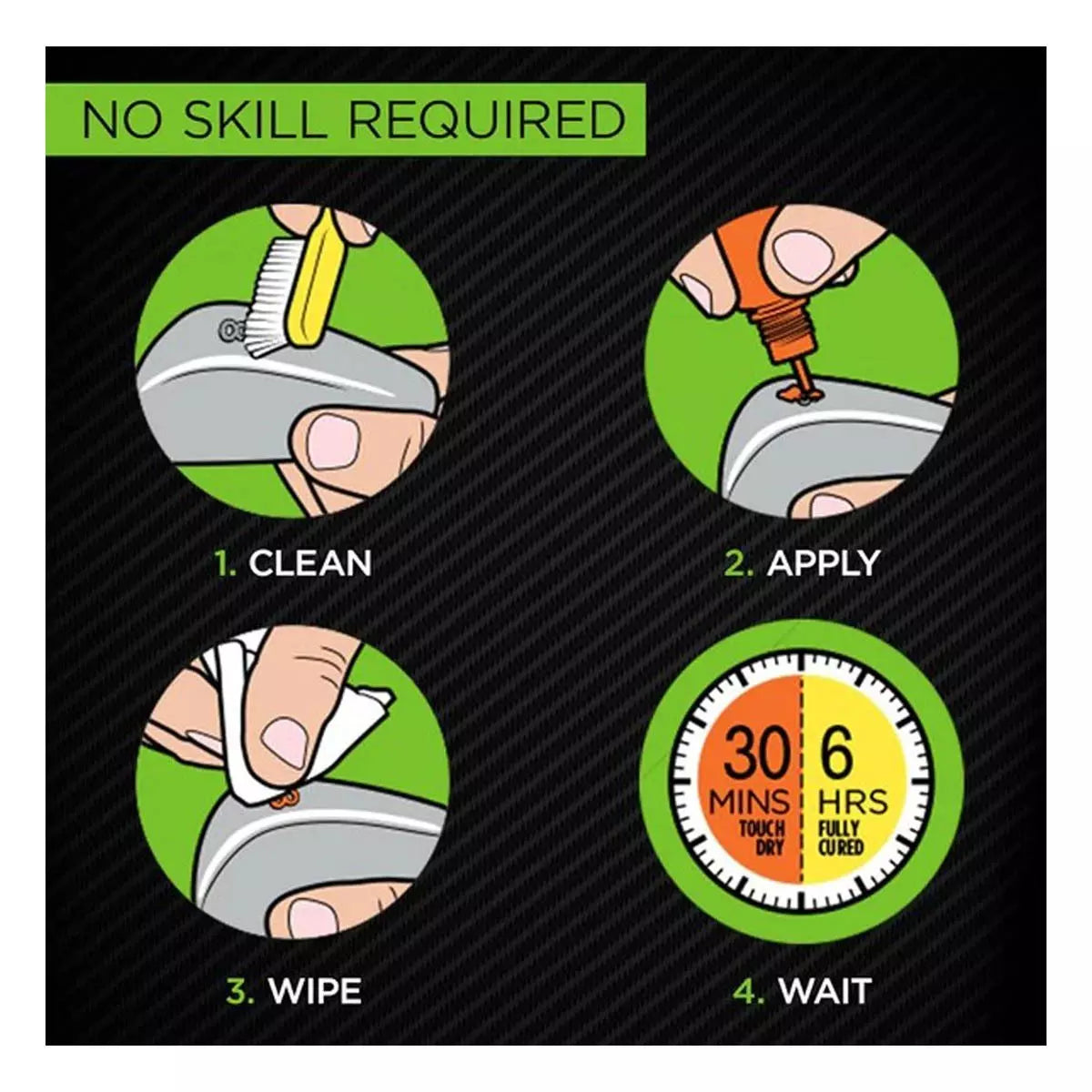 NO SKILL REQUIRED

1. CLEAN

2. APPLY

3. WIPE

30 MINS TOUCH DRY

6 HRS FULLY CURED

4. WAIT